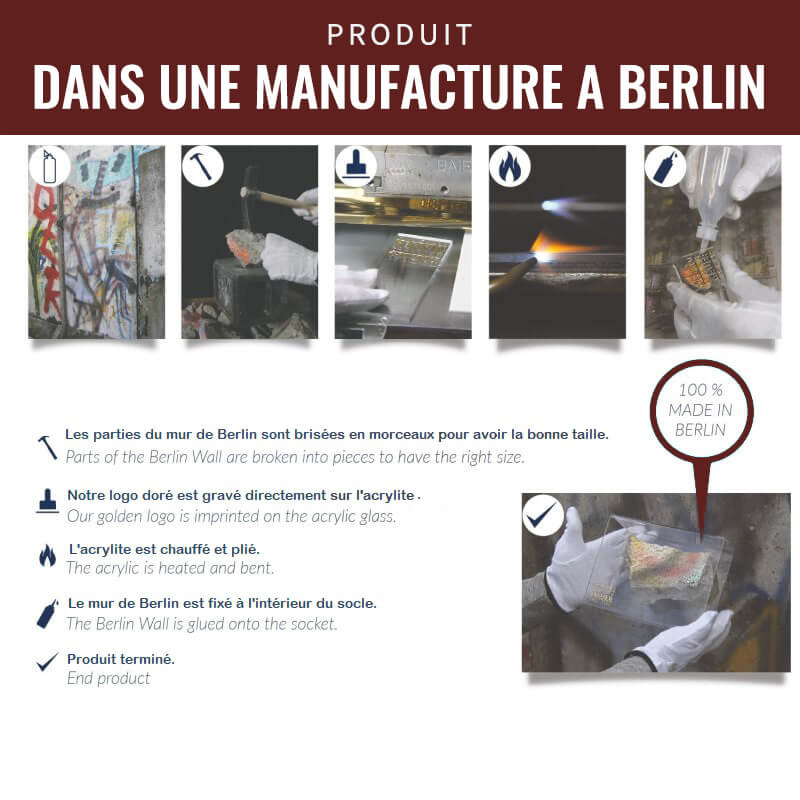 PRODUIT
DANS UNE MANUFACTURE A BERLIN

100 %
MADE IN
BERLIN

Les parties du mur de Berlin sont brisées en morceaux pour avoir la bonne taille.
Parts of the Berlin Wall are broken into pieces to have the right size.

Notre logo doré est gravé directement sur l'acrylite .
Our golden logo is imprinted on the acrylic glass.

L'acrylite est chauffé et plié.
The acrylic is heated and bent.

Le mur de Berlin est fixé à l'intérieur du socle.
The Berlin Wall is glued onto the socket.

Produit terminé.
End product